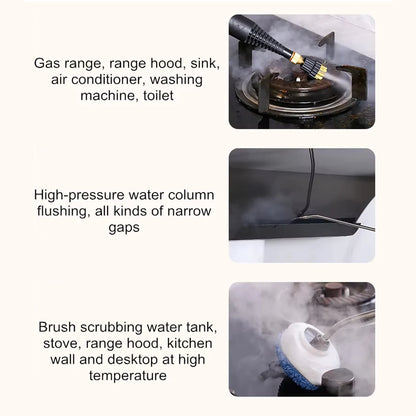 Gas range, range hood, sink, air conditioner, washing machine, toilet

High-pressure water column flushing, all kinds of narrow gaps

Brush scrubbing water tank, stove, range hood, kitchen wall and desktop at high temperature