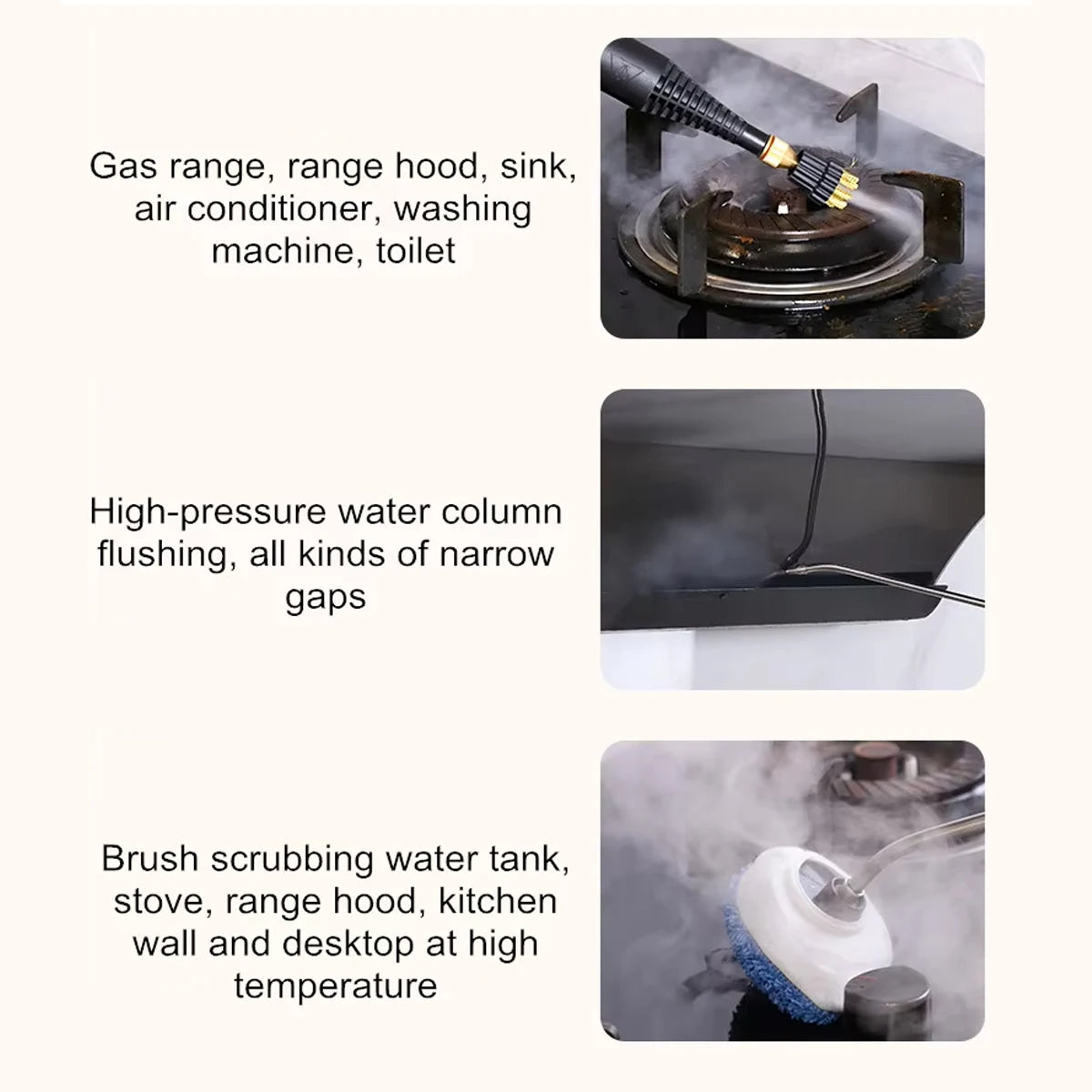 Gas range, range hood, sink, air conditioner, washing machine, toilet

High-pressure water column flushing, all kinds of narrow gaps

Brush scrubbing water tank, stove, range hood, kitchen wall and desktop at high temperature