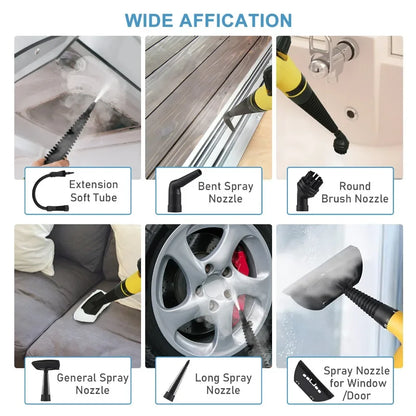 WIDE AFFICATION

Extension Soft Tube

Bent Spray Nozzle

Round Brush Nozzle

General Spray Nozzle

Long Spray Nozzle

Spray Nozzle for Window /Door