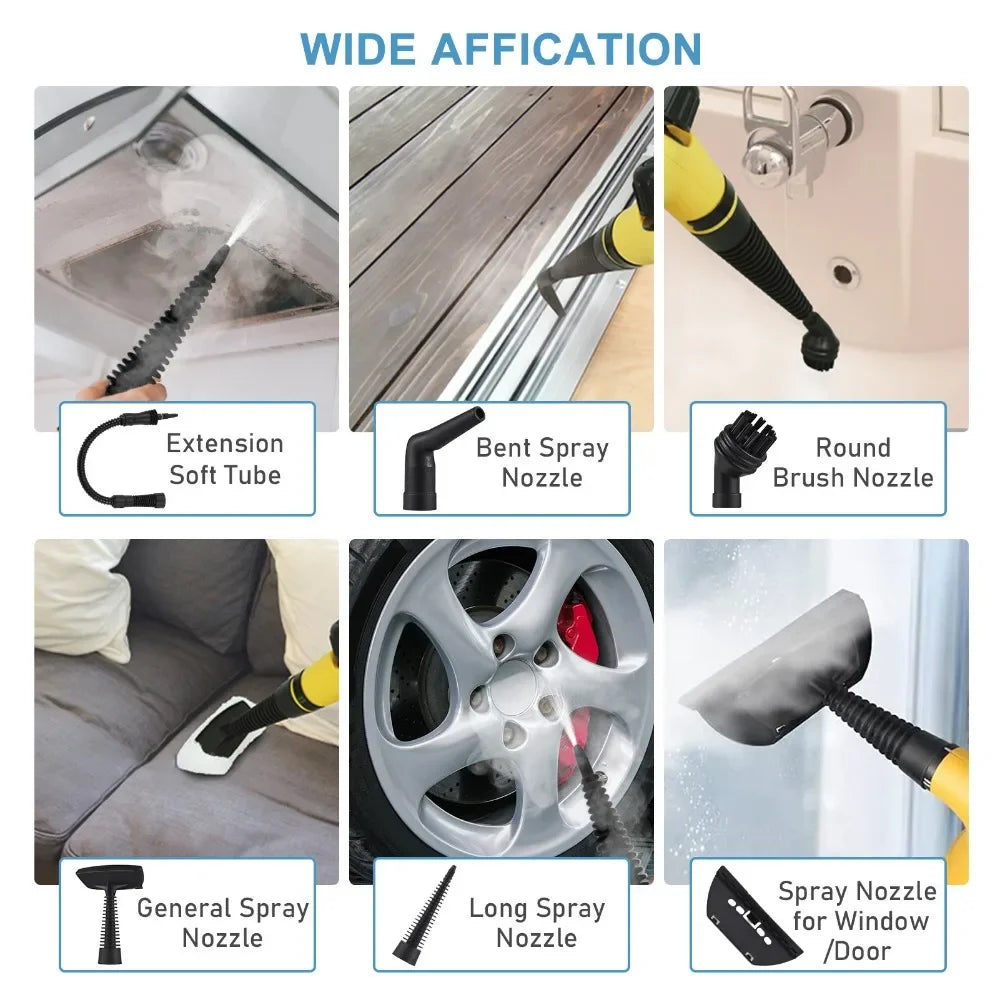 WIDE AFFICATION

Extension Soft Tube

Bent Spray Nozzle

Round Brush Nozzle

General Spray Nozzle

Long Spray Nozzle

Spray Nozzle for Window /Door