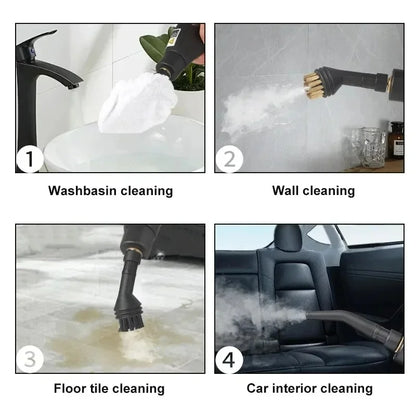 1

Washbasin cleaning

2

Wall cleaning

3

Floor tile cleaning

4

Car interior cleaning