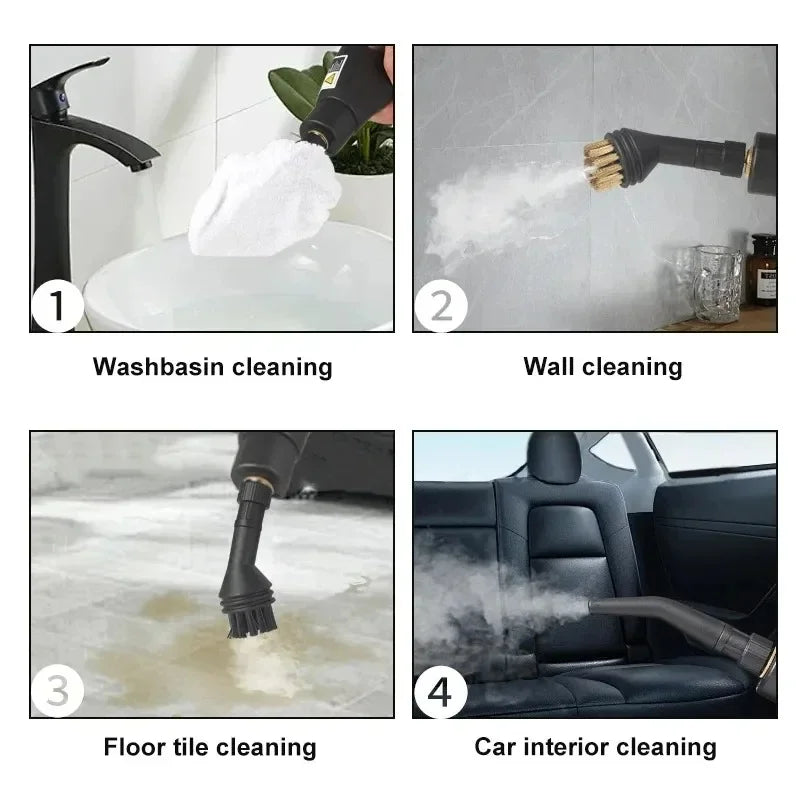 1

Washbasin cleaning

2

Wall cleaning

3

Floor tile cleaning

4

Car interior cleaning